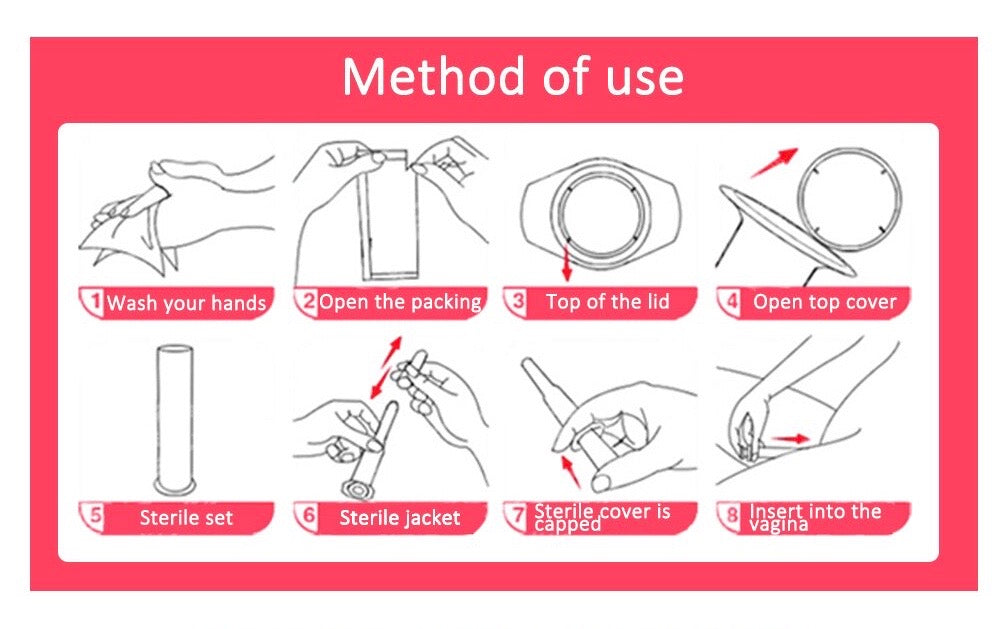 Method of use

1 Wash your hands

2 Open the packing

3 Top of the lid

4 Open top cover

5 Sterile set

6 Sterile jacket

7 Sterile cover is capped

8 Insert into the vagina