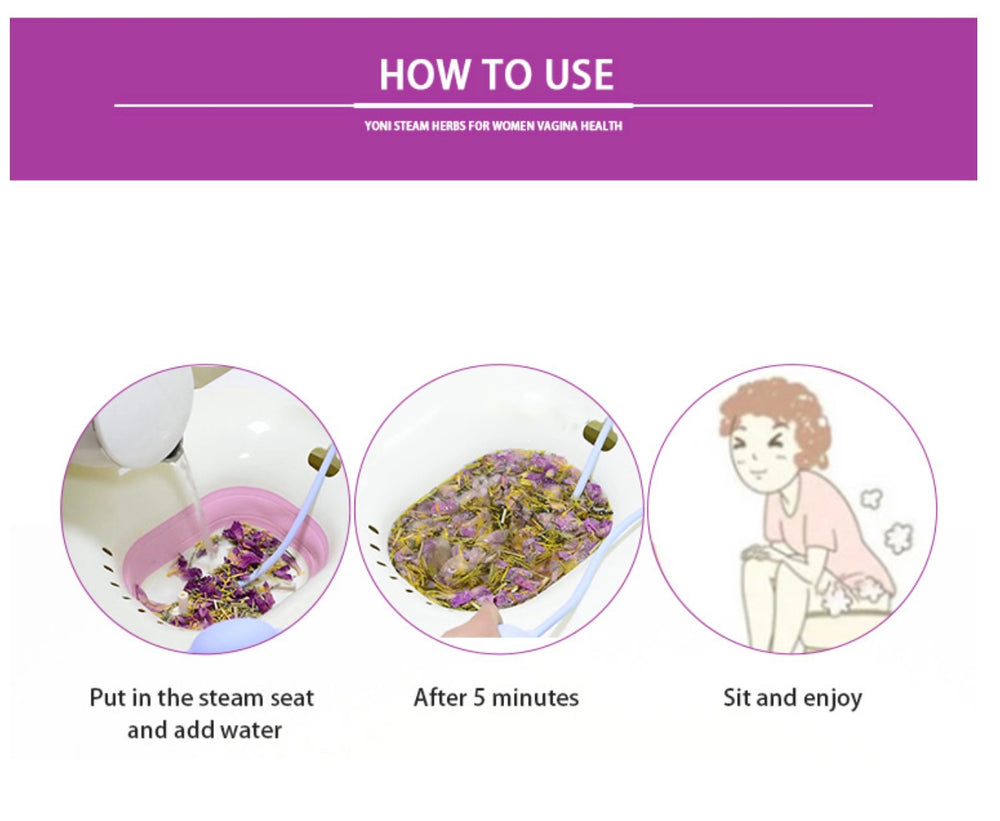 HOW TO USE

YONI STEAM HERBS FOR WOMEN VAGINA HEALTH

Put in the steam seat and add water

After 5 minutes

Sit and enjoy