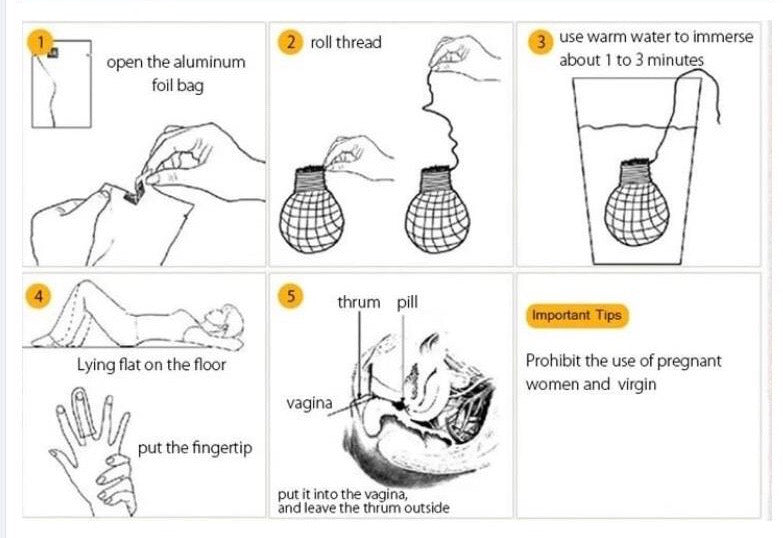 1 open the aluminum foil bag

2 roll thread

3 use warm water to immerse about 1 to 3 minutes

4 Lying flat on the floor

put the fingertip

5 thrum pill

vagina

put it into the vagina, and leave the thrum outside

Important Tips

Prohibit the use of pregnant women and virgin